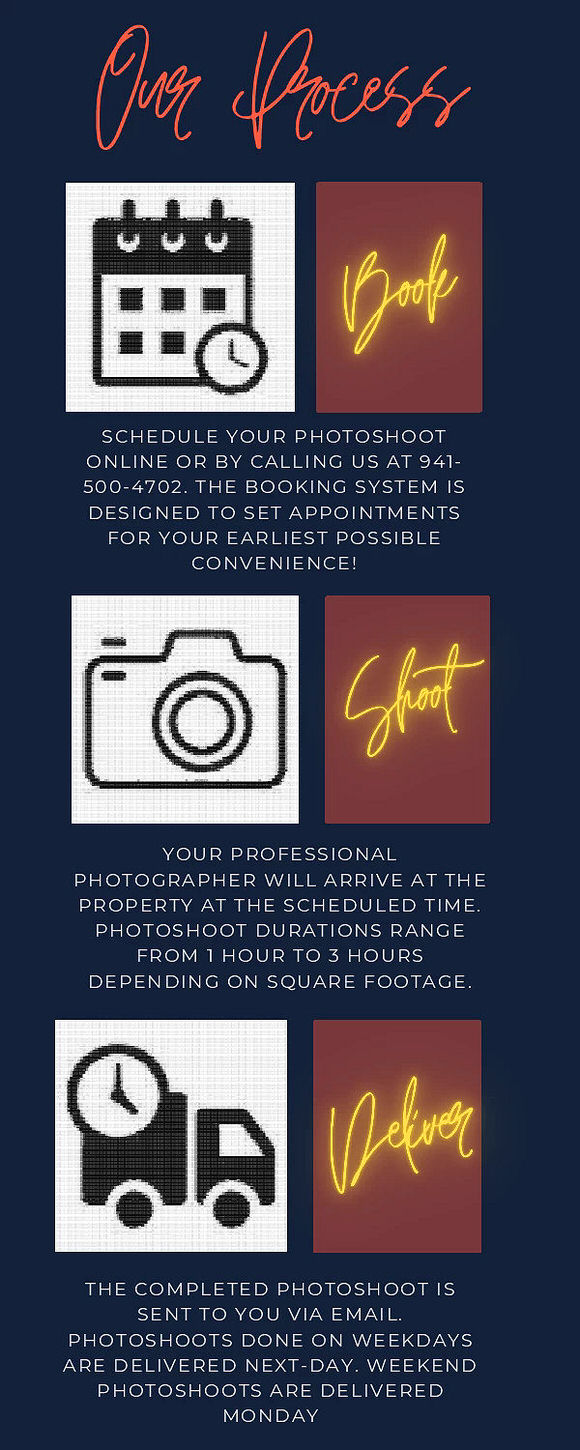 Our Process

Book

SCHEDULE YOUR PHOTOSHOOT ONLINE OR BY CALLING US AT 941-500-4702. THE BOOKING SYSTEM IS DESIGNED TO SET APPOINTMENTS FOR YOUR EARLIEST POSSIBLE CONVENIENCE!

Shoot

YOUR PROFESSIONAL PHOTOGRAPHER WILL ARRIVE AT THE PROPERTY AT THE SCHEDULED TIME. PHOTOSHOOT DURATIONS RANGE FROM 1 HOUR TO 3 HOURS DEPENDING ON SQUARE FOOTAGE.

Deliver

THE COMPLETED PHOTOSHOOT IS SENT TO YOU VIA EMAIL. PHOTOSHOOTS DONE ON WEEKDAYS ARE DELIVERED NEXT-DAY. WEEKEND PHOTOSHOOTS ARE DELIVERED MONDAY